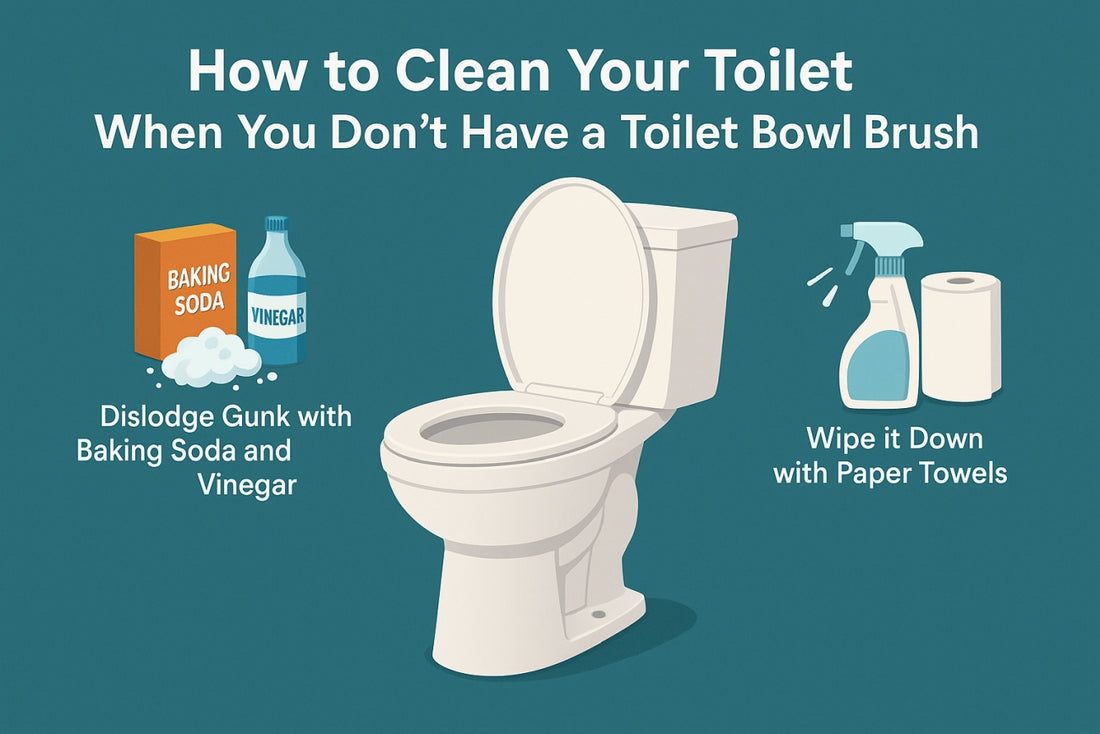 How to Clean Your Toilet
When You Don't Have a Toilet Bowl Brush

BAKING SODA

VINEGAR

Dislodge Gunk with Baking Soda and Vinegar

Wipe it Down with Paper Towels